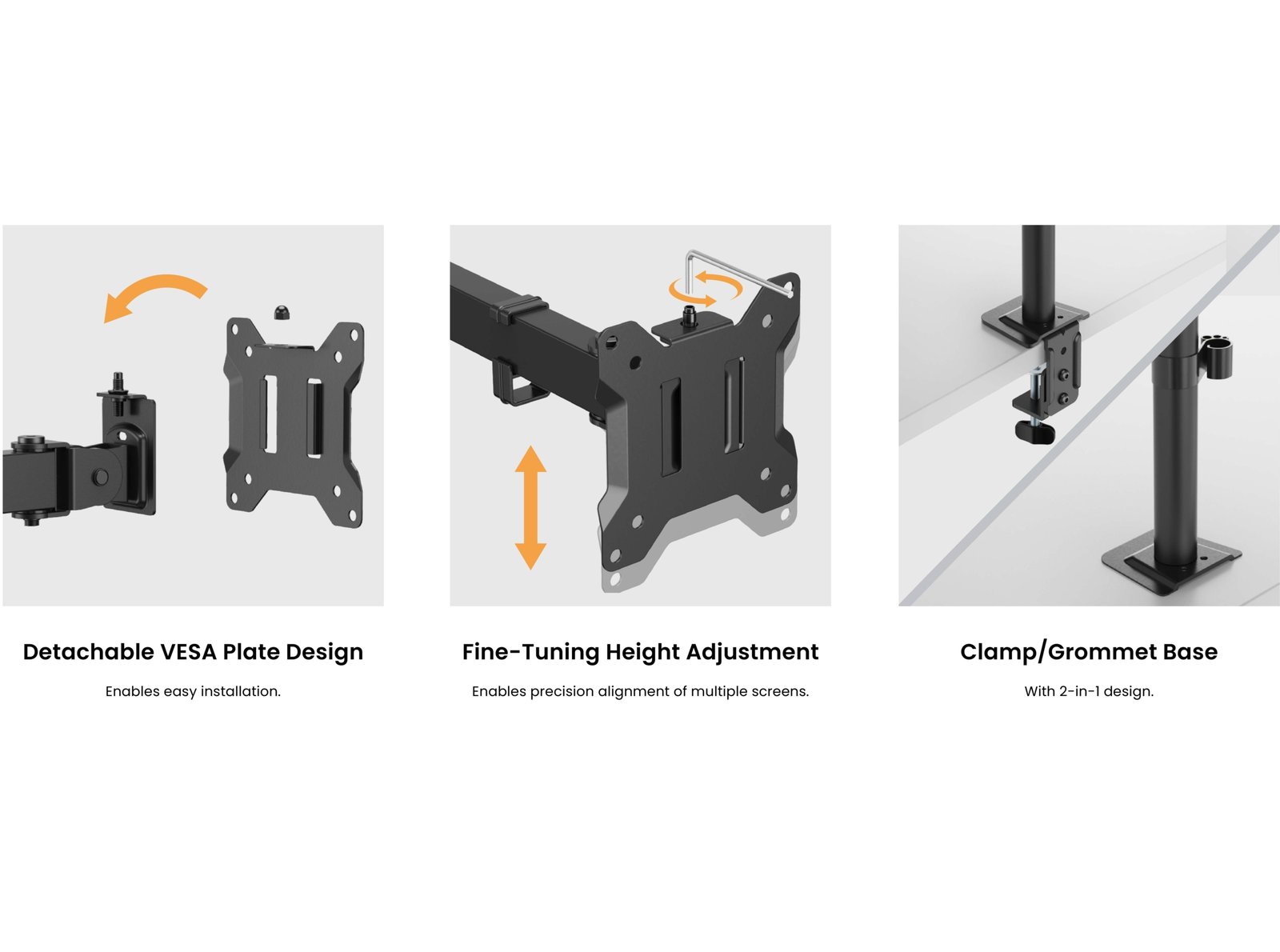 Detachable VESA Plate Design

Enables easy installation.

Fine-Tuning Height Adjustment

Enables precision alignment of multiple screens.

Clamp/Grommet Base

With 2-in-1 design.